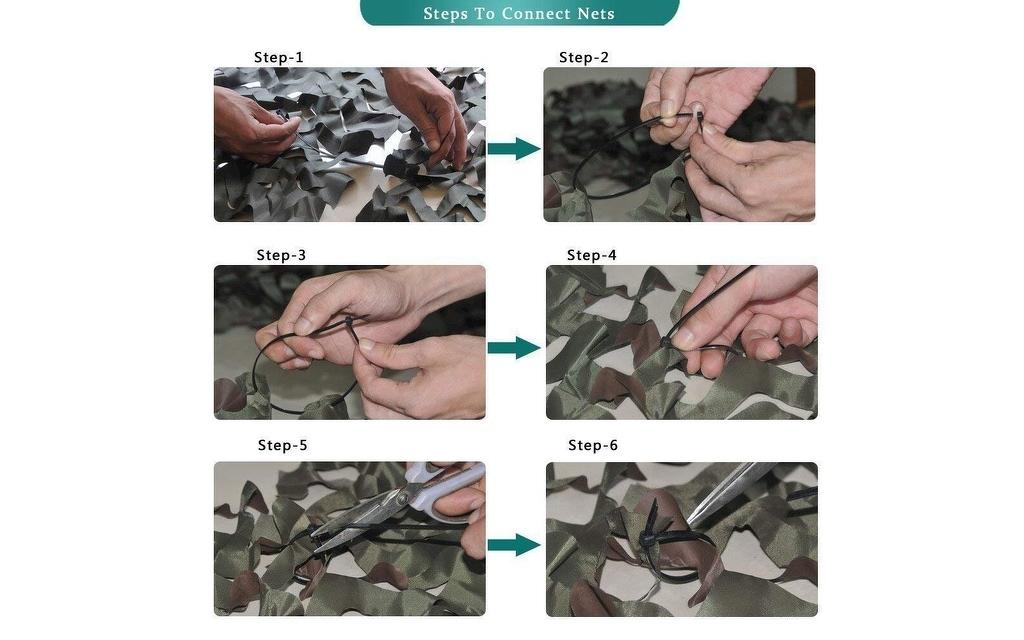 Steps To Connect Nets

Step-1

Step-2

Step-3

Step-4

Step-5

Step-6